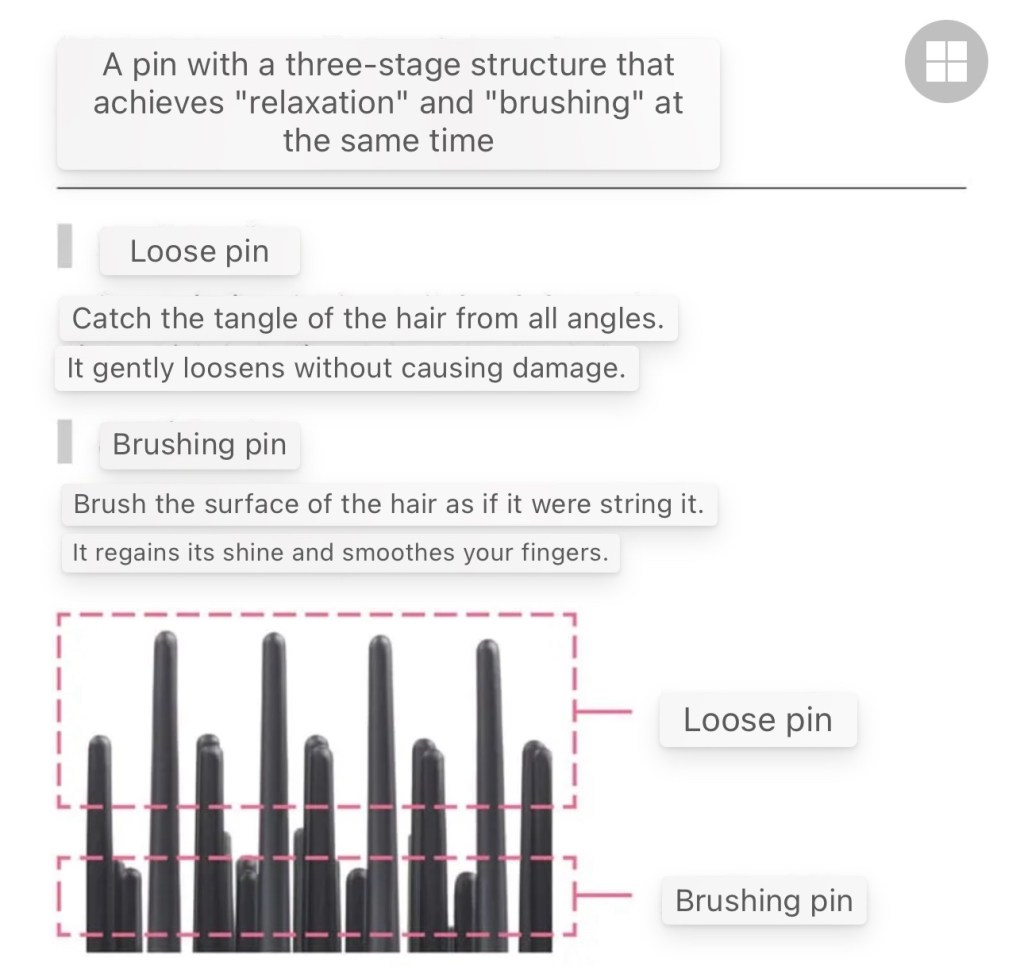 A pin with a three-stage structure that achieves "relaxation" and "brushing" at the same time

Loose pin

Catch the tangle of the hair from all angles.

It gently loosens without causing damage.

Brushing pin

Brush the surface of the hair as if it were string it.

It regains its shine and smoothes your fingers.

Loose pin

Brushing pin