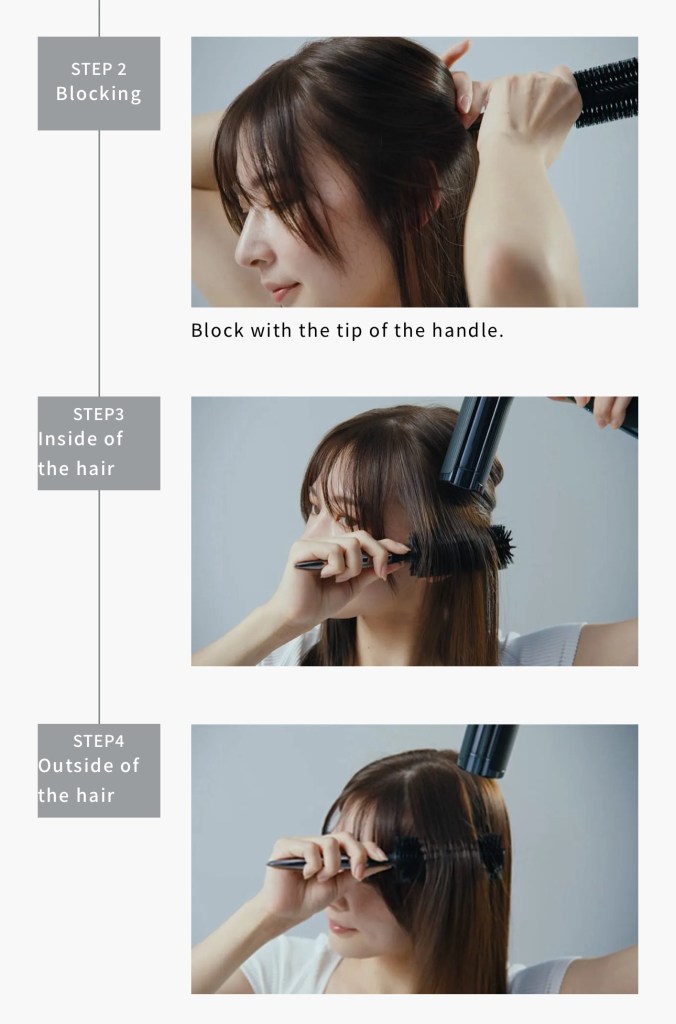 STEP 2
Blocking

Block with the tip of the handle.

STEP3
Inside of the hair

STEP4
Outside of the hair