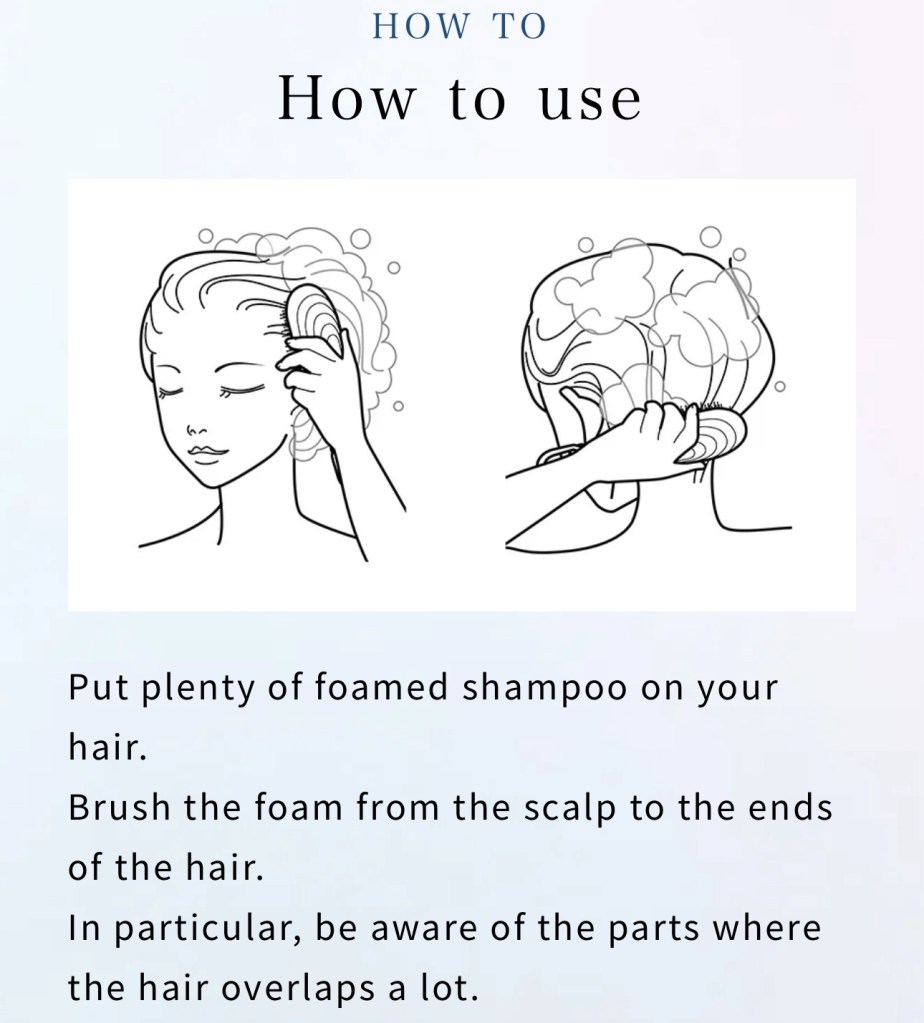 HOW TO

How to use

Put plenty of foamed shampoo on your hair.
Brush the foam from the scalp to the ends of the hair.
In particular, be aware of the parts where the hair overlaps a lot.